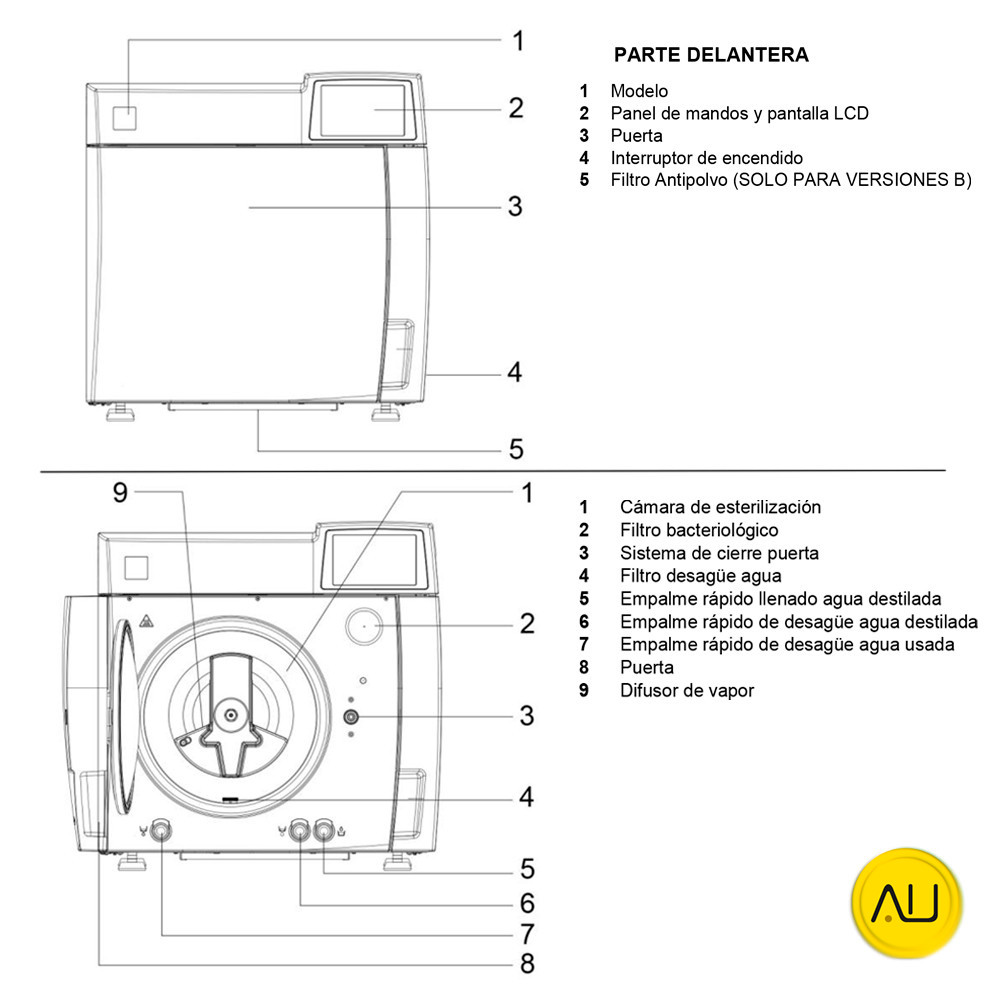 1

2

3

4

5

PARTE DELANTERA

1 Modelo
2 Panel de mandos y pantalla LCD
3 Puerta
4 Interruptor de encendido
5 Filtro Antipolvo (SOLO PARA VERSIONES B)

9

1

2

3

4

5

6

7

8

1 Cámara de esterilización
2 Filtro bacteriológico
3 Sistema de cierre puerta
4 Filtro desagüe agua
5 Empalme rápido llenado agua destilada
6 Empalme rápido de desagüe agua destilada
7 Empalme rápido de desagüe agua usada
8 Puerta
9 Difusor de vapor

AU