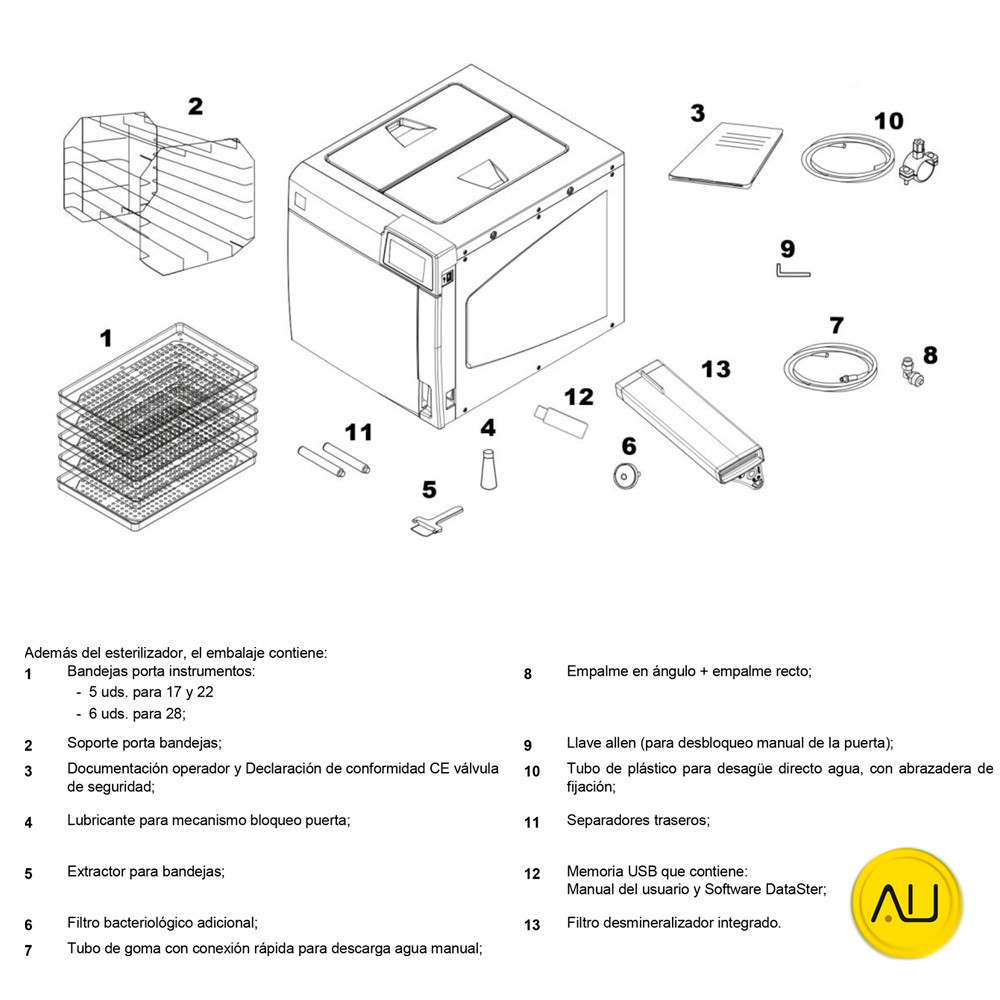 2

3

10

9

1

7

8

13

12

11

4

6

5

Además del esterilizador, el embalaje contiene:

1 Bandejas porta instrumentos:
- 5 uds. para 17 y 22
- 6 uds. para 28;

2 Soporte porta bandejas;

3 Documentación operador y Declaración de conformidad CE válvula de seguridad;

4 Lubricante para mecanismo bloqueo puerta;

5 Extractor para bandejas;

6 Filtro bacteriológico adicional;

7 Tubo de goma con conexión rápida para descarga agua manual;

8 Empalme en ángulo + empalme recto;

9 Llave allen (para desbloqueo manual de la puerta);

10 Tubo de plástico para desagüe directo agua, con abrazadera de fijación;

11 Separadores traseros;

12 Memoria USB que contiene:
Manual del usuario y Software DataSter;

13 Filtro desmineralizador integrado.

AU