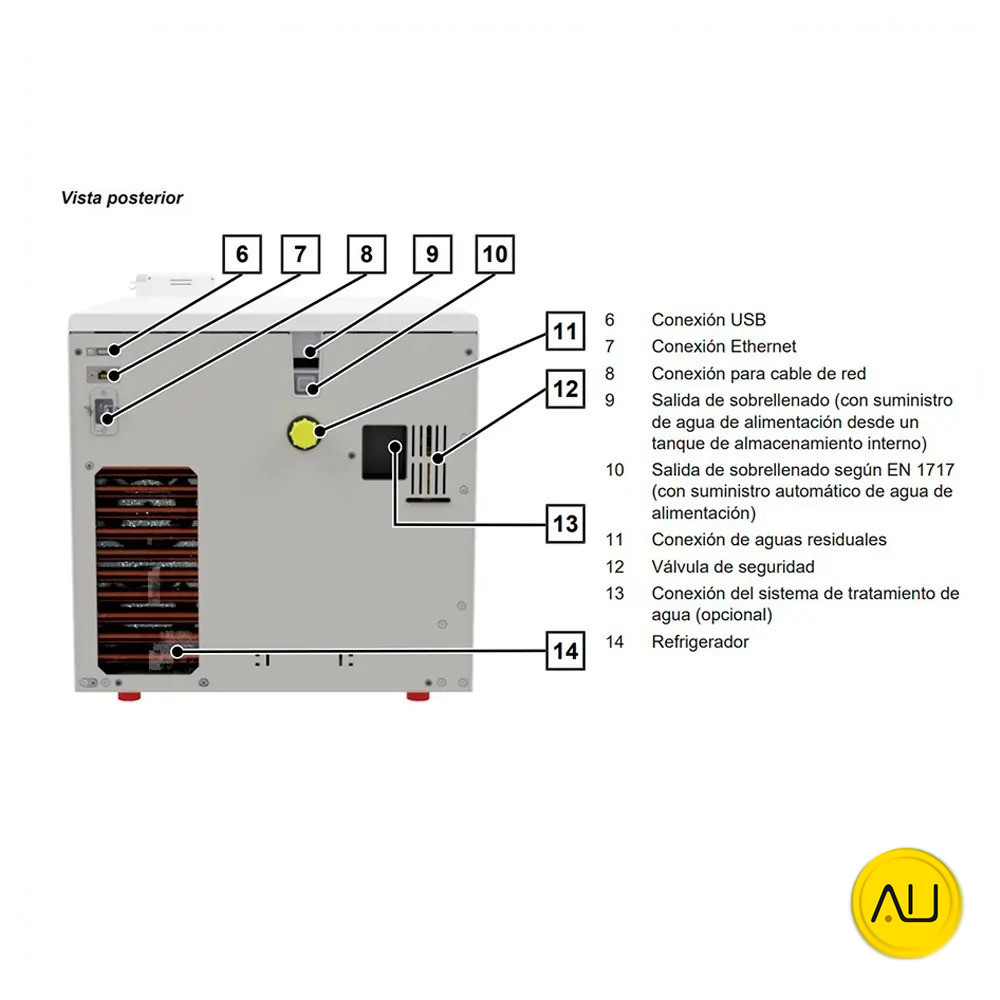 Vista posterior

6 7 8 9 10

11

12

13

14

6 Conexión USB
7 Conexión Ethernet
8 Conexión para cable de red
9 Salida de sobrellenado (con suministro de agua de alimentación desde un tanque de almacenamiento interno)
10 Salida de sobrellenado según EN 1717 (con suministro automático de agua de alimentación)
11 Conexión de aguas residuales
12 Válvula de seguridad
13 Conexión del sistema de tratamiento de agua (opcional)
14 Refrigerador

AU