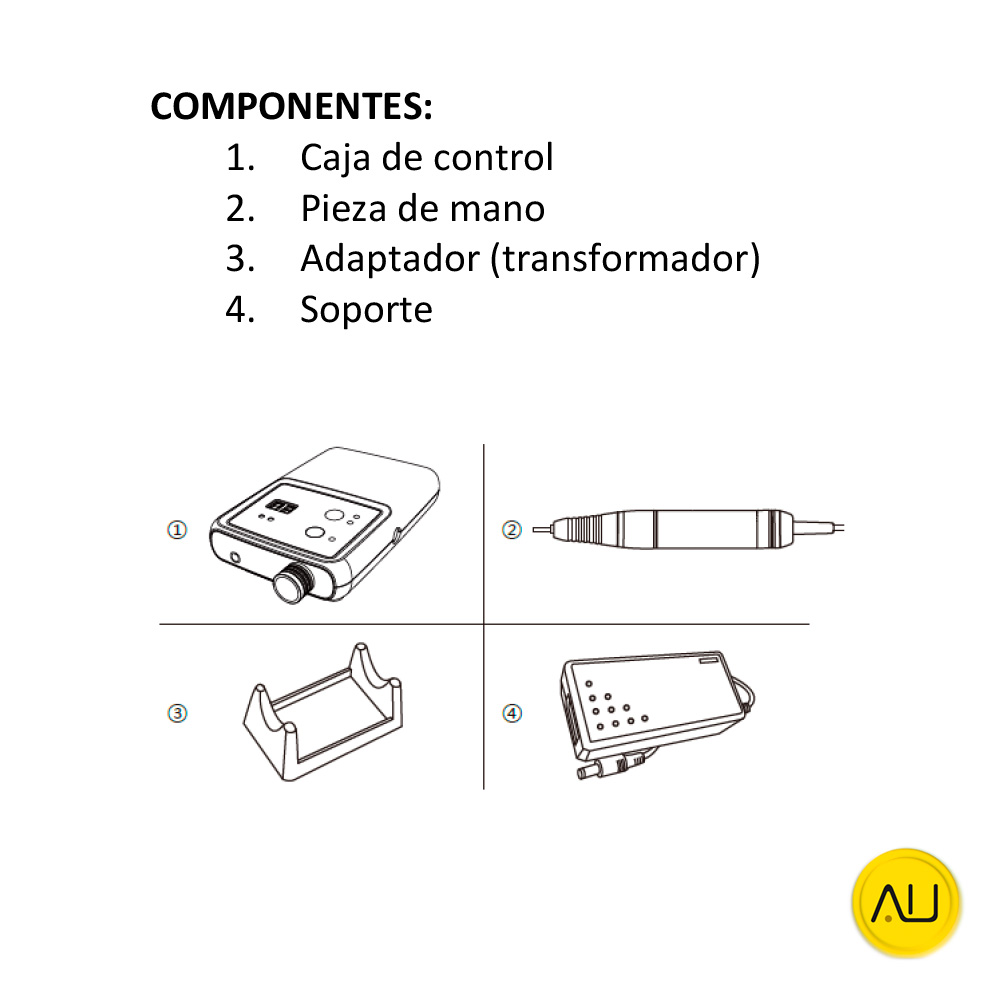 COMPONENTES:
1. Caja de control
2. Pieza de mano
3. Adaptador (transformador)
4. Soporte

①

②

③

④

AU