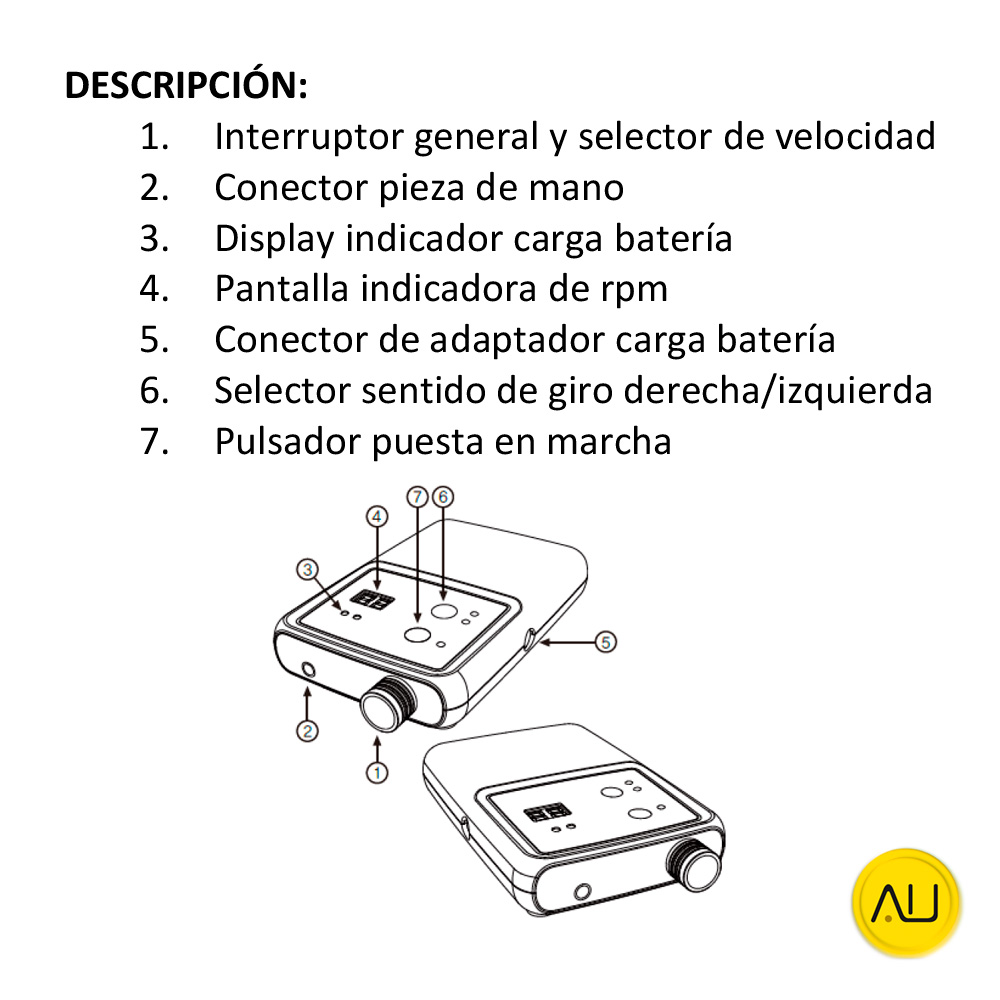 DESCRIPCIÓN:

1. Interruptor general y selector de velocidad
2. Conector pieza de mano
3. Display indicador carga batería
4. Pantalla indicadora de rpm
5. Conector de adaptador carga batería
6. Selector sentido de giro derecha/izquierda
7. Pulsador puesta en marcha

4
7
6
3
5
2
1

AU