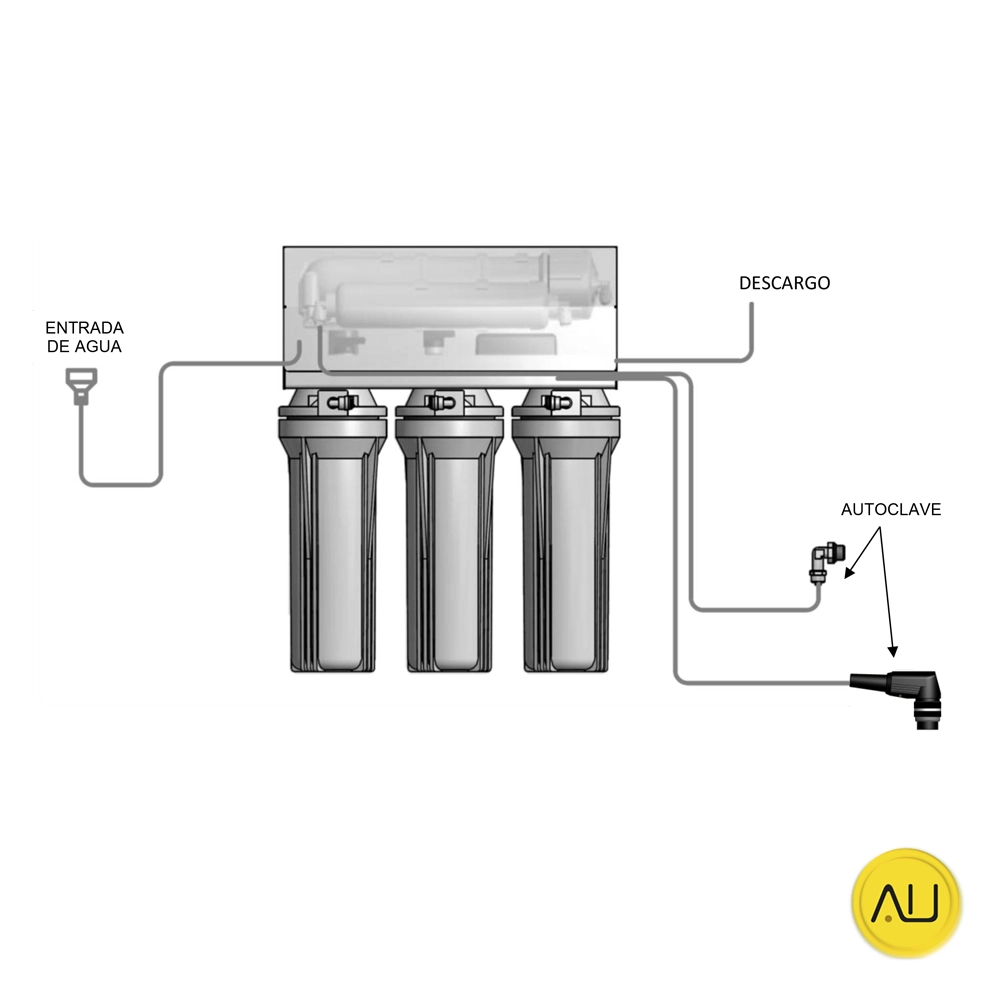 ENTRADA DE AGUA

DESCARGO

AUTOCLAVE

AU