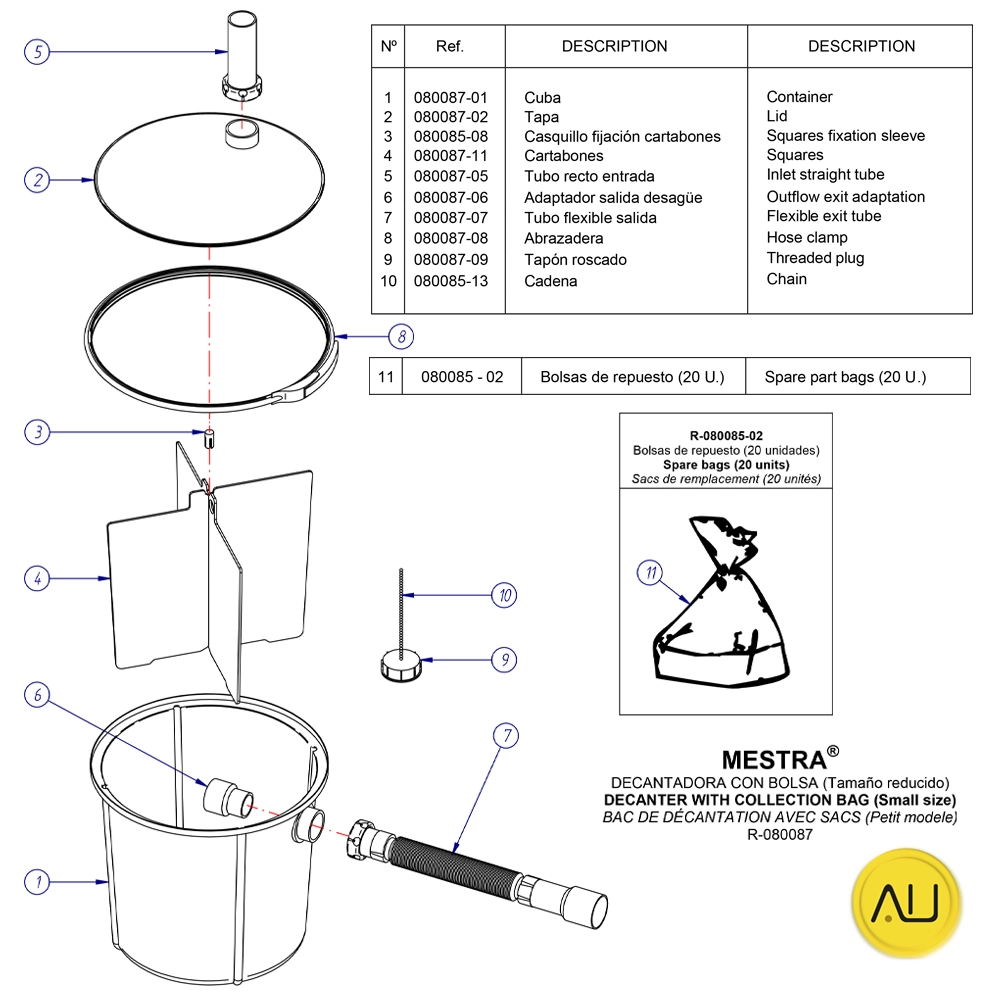 5

2

8

3

4

10

9

6

7

1

| Nº | Ref. | DESCRIPTION | DESCRIPTION |
|---|---|---|---|
| 1 | 080087-01 | Cuba | Container |
| 2 | 080087-02 | Tapa | Lid |
| 3 | 080085-08 | Casquillo fijación cartabones | Squares fixation sleeve |
| 4 | 080087-11 | Cartabones | Squares |
| 5 | 080087-05 | Tubo recto entrada | Inlet straight tube |
| 6 | 080087-06 | Adaptador salida desagüe | Outflow exit adaptation |
| 7 | 080087-07 | Tubo flexible salida | Flexible exit tube |
| 8 | 080087-08 | Abrazadera | Hose clamp |
| 9 | 080087-09 | Tapón roscado | Threaded plug |
| 10 | 080085-13 | Cadena | Chain |

| 11 | 080085 - 02 | Bolsas de repuesto (20 U.) | Spare part bags (20 U.) |
|---|---|---|---|

R-080085-02
Bolsas de repuesto (20 unidades)
Spare bags (20 units)
Sacs de remplacement (20 unités)

11

MESTRA®
DECANTADORA CON BOLSA (Tamaño reducido)
DECANTER WITH COLLECTION BAG (Small size)
BAC DE DÉCANTATION AVEC SACS (Petit modele)
R-080087

AU