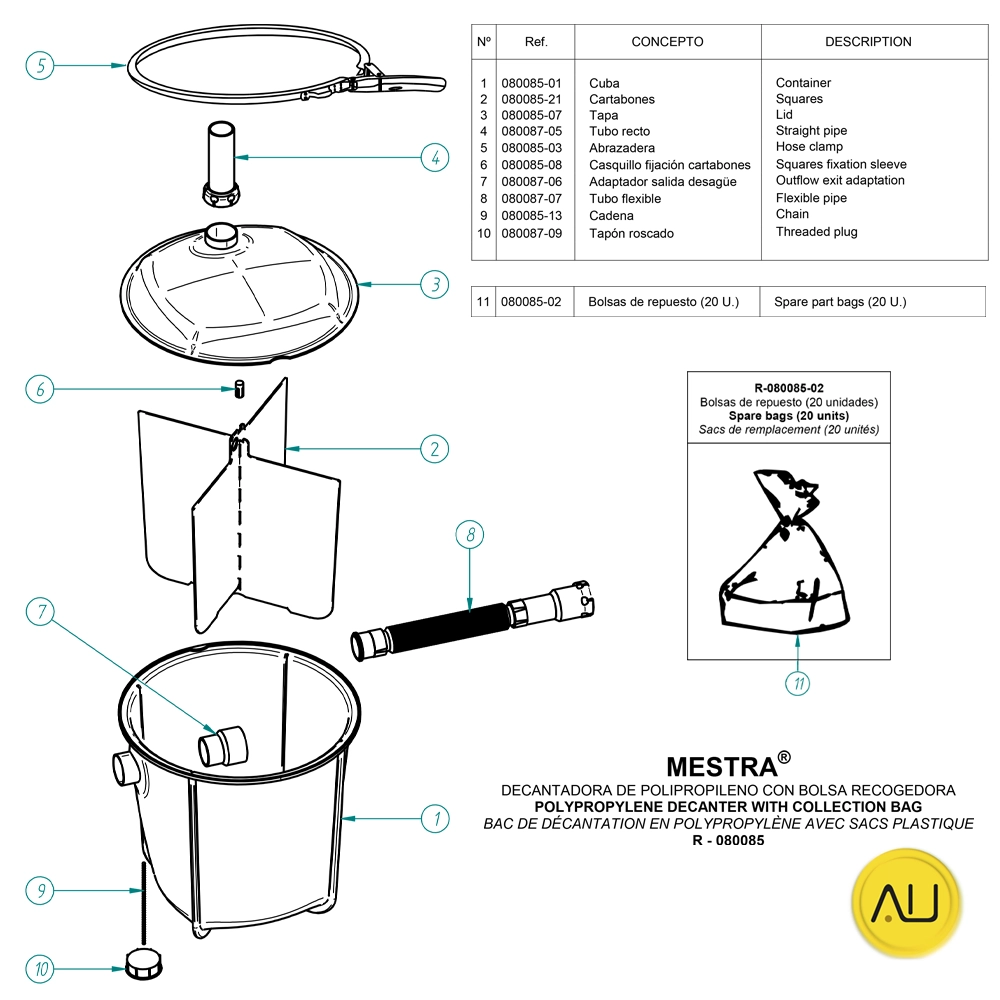 5

4

3

6

2

8

7

1

9

10

| Nº | Ref. | CONCEPTO | DESCRIPTION |
|---|---|---|---|
| 1 | 080085-01 | Cuba | Container |
| 2 | 080085-21 | Cartabones | Squares |
| 3 | 080085-07 | Tapa | Lid |
| 4 | 080087-05 | Tubo recto | Straight pipe |
| 5 | 080085-03 | Abrazadera | Hose clamp |
| 6 | 080085-08 | Casquillo fijación cartabones | Squares fixation sleeve |
| 7 | 080087-06 | Adaptador salida desagüe | Outflow exit adaptation |
| 8 | 080087-07 | Tubo flexible | Flexible pipe |
| 9 | 080085-13 | Cadena | Chain |
| 10 | 080087-09 | Tapón roscado | Threaded plug |

| 11 | 080085-02 | Bolsas de repuesto (20 U.) | Spare part bags (20 U.) |
|---|---|---|---|

R-080085-02
Bolsas de repuesto (20 unidades)
Spare bags (20 units)
Sacs de remplacement (20 unités)

11

MESTRA®
DECANTADORA DE POLIPROPILENO CON BOLSA RECOGEDORA
POLYPROPYLENE DECANTER WITH COLLECTION BAG
BAC DE DÉCANTATION EN POLYPROPYLÈNE AVEC SACS PLASTIQUE
R - 080085

AU