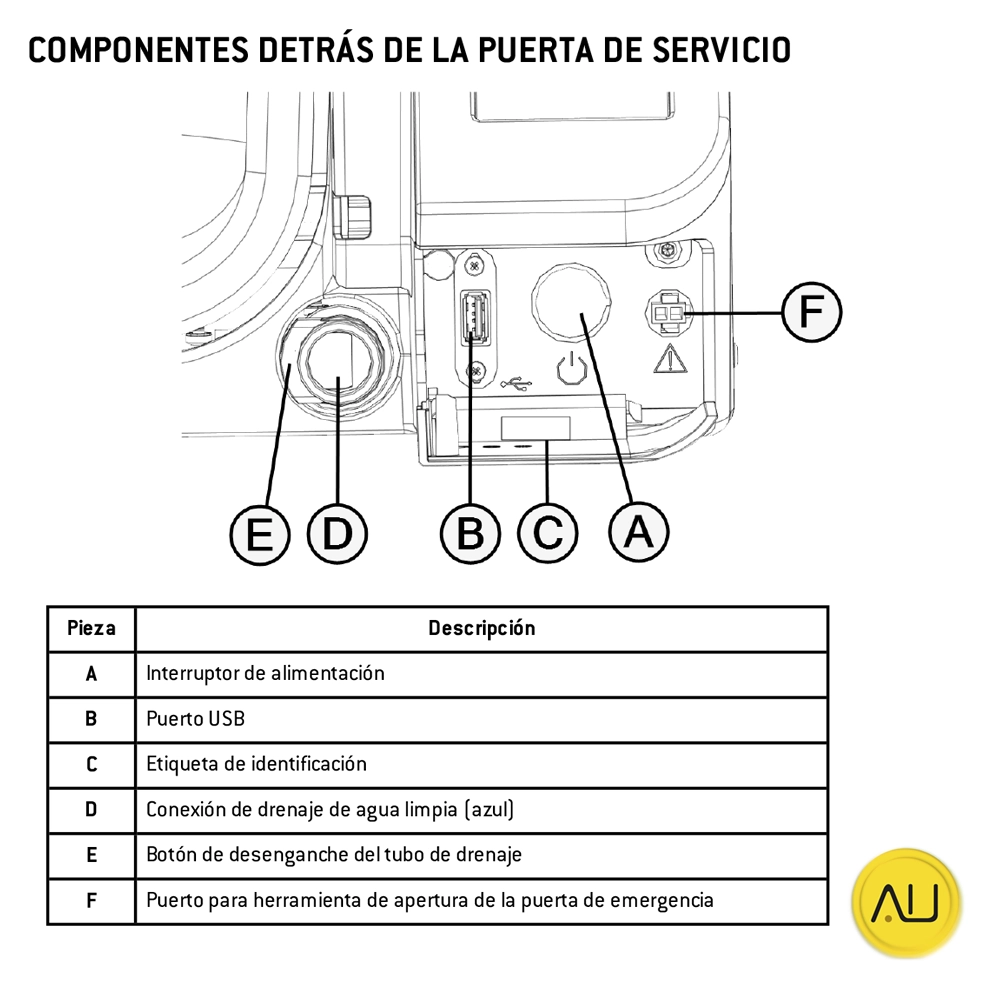 COMPONENTES DETRÁS DE LA PUERTA DE SERVICIO

F

E D B C A

| Pieza | Descripción |
|---|---|
| A | Interruptor de alimentación |
| B | Puerto USB |
| C | Etiqueta de identificación |
| D | Conexión de drenaje de agua limpia (azul) |
| E | Botón de desenganche del tubo de drenaje |
| F | Puerto para herramienta de apertura de la puerta de emergencia |

AU