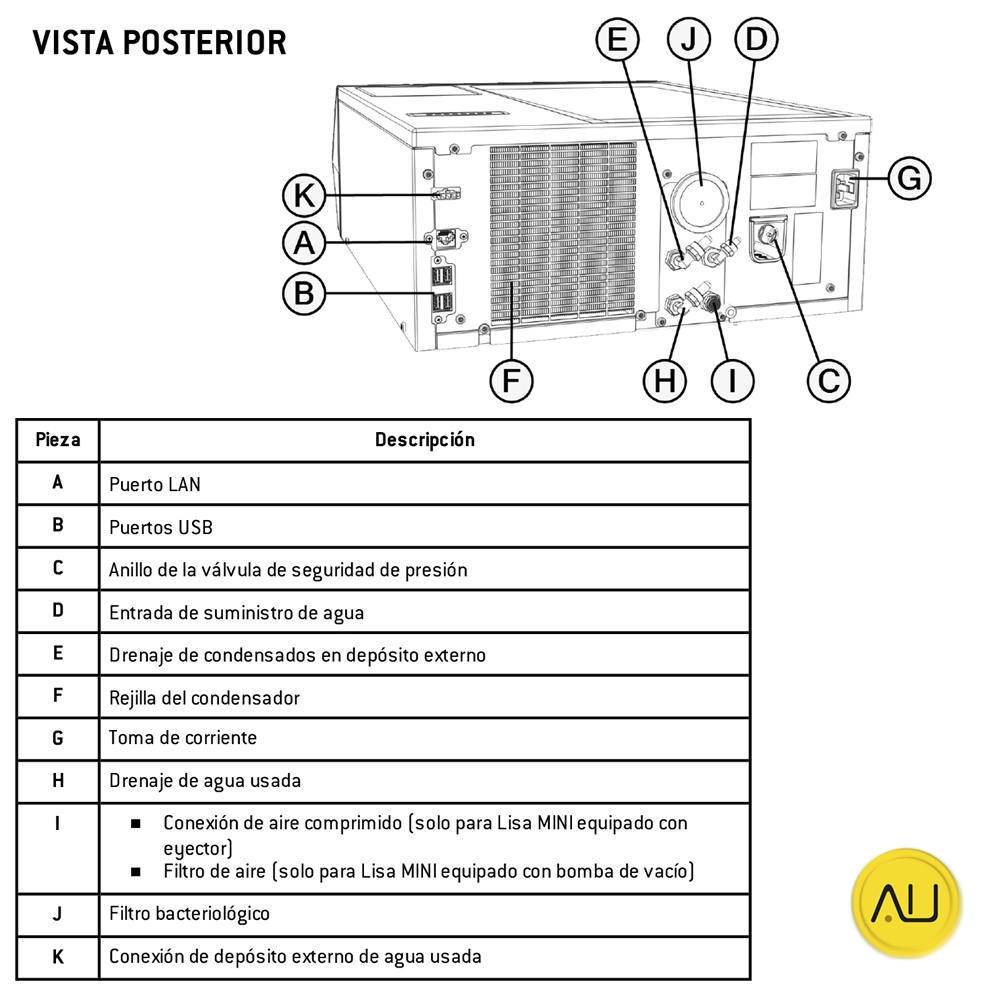 VISTA POSTERIOR

E J D
K
A
B
G
F H I C

| Pieza | Descripción |
|---|---|
| A | Puerto LAN |
| B | Puertos USB |
| C | Anillo de la válvula de seguridad de presión |
| D | Entrada de suministro de agua |
| E | Drenaje de condensados en depósito externo |
| F | Rejilla del condensador |
| G | Toma de corriente |
| H | Drenaje de agua usada |
| I | ■ Conexión de aire comprimido (solo para Lisa MINI equipado con eyector) ■ Filtro de aire (solo para Lisa MINI equipado con bomba de vacío) |
| J | Filtro bacteriológico |
| K | Conexión de depósito externo de agua usada |

AU