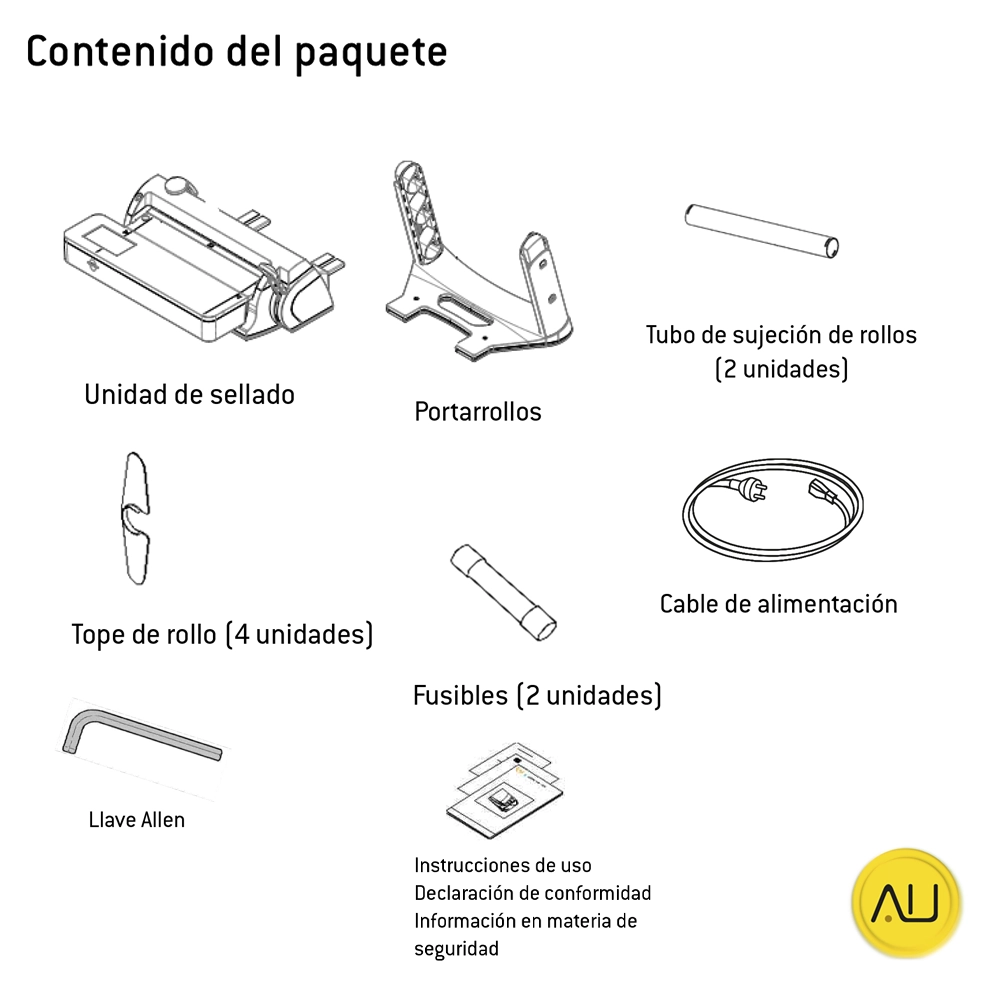 Contenido del paquete

Unidad de sellado

Portarrollos

Tubo de sujeción de rollos
(2 unidades)

Tope de rollo (4 unidades)

Cable de alimentación

Fusibles (2 unidades)

Llave Allen

Instrucciones de uso
Declaración de conformidad
Información en materia de seguridad

AU