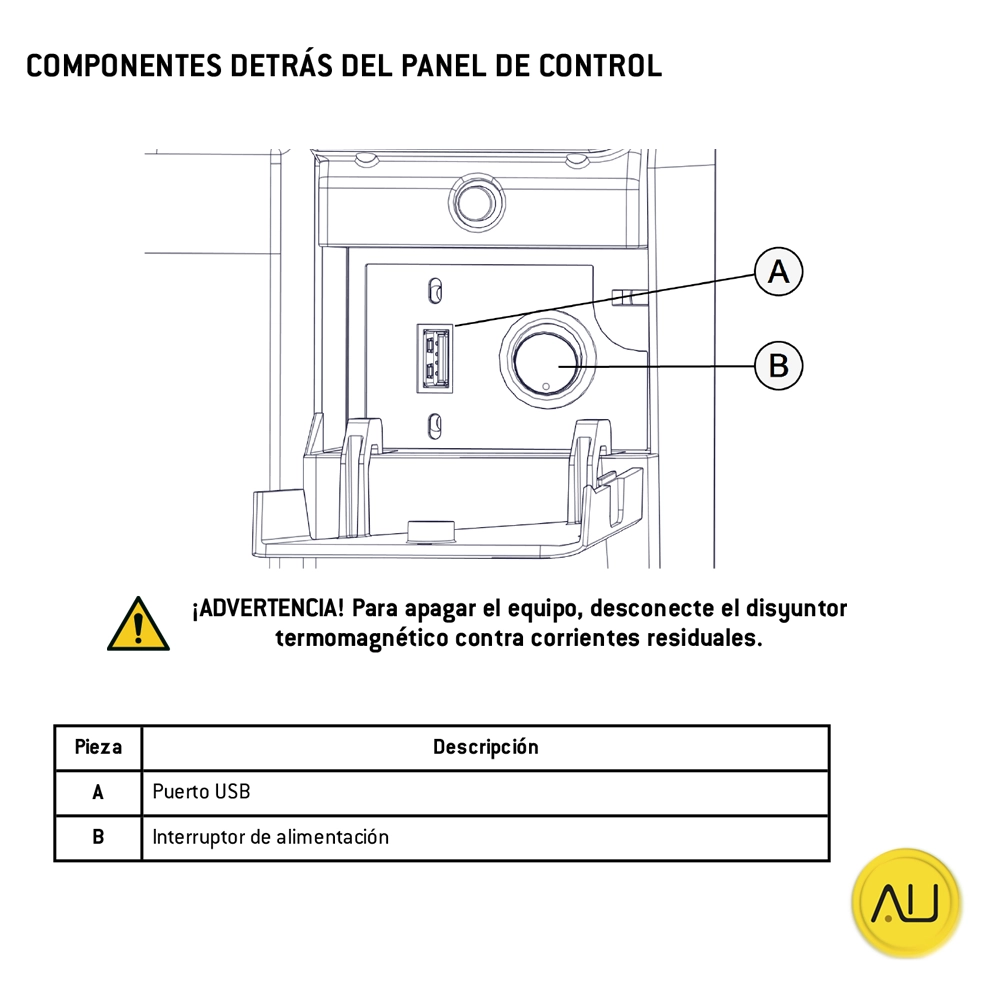 COMPONENTES DETRÁS DEL PANEL DE CONTROL

A

B

¡ADVERTENCIA! Para apagar el equipo, desconecte el disyuntor termomagnético contra corrientes residuales.

| Pieza | Descripción |
|---|---|
| A | Puerto USB |
| B | Interruptor de alimentación |

AU