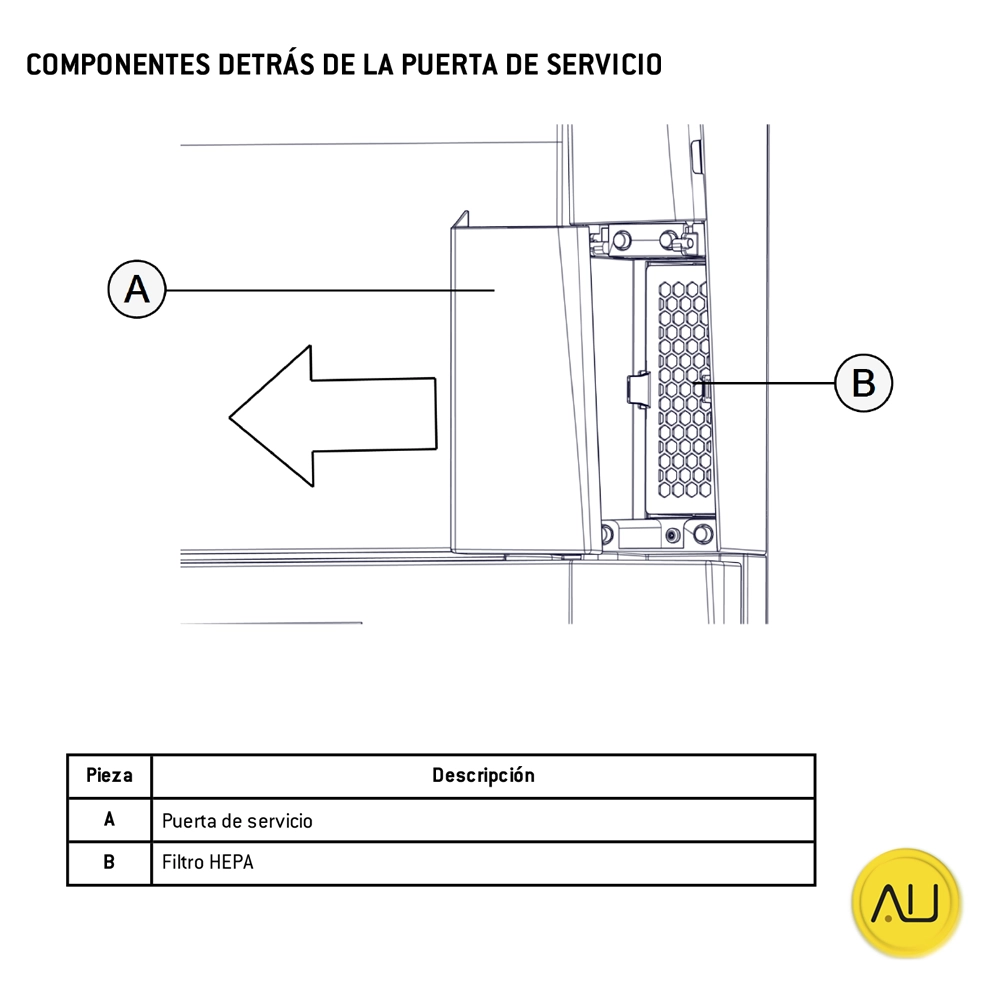 COMPONENTES DETRÁS DE LA PUERTA DE SERVICIO

A

B

| Pieza | Descripción |
|---|---|
| A | Puerta de servicio |
| B | Filtro HEPA |

AU