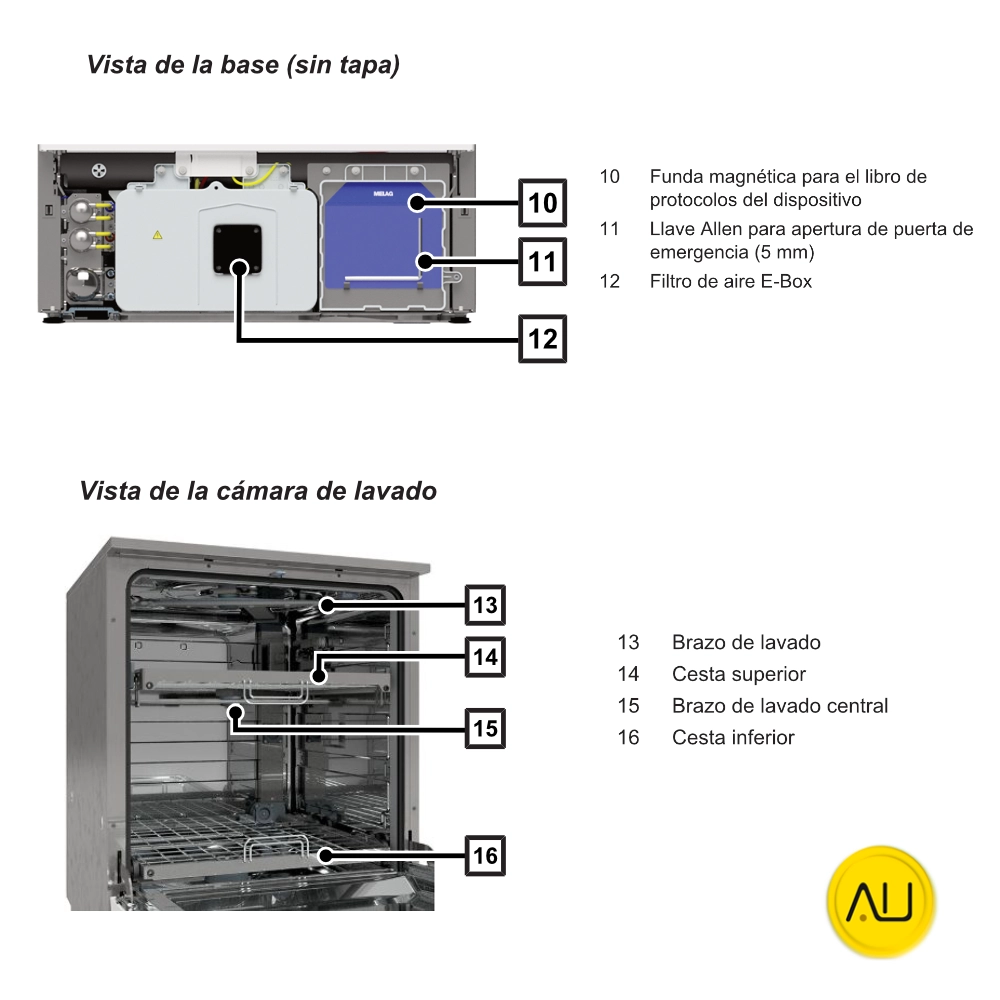 Vista de la base (sin tapa)

MELAG

10

11

12

10 Funda magnética para el libro de protocolos del dispositivo

11 Llave Allen para apertura de puerta de emergencia (5 mm)

12 Filtro de aire E-Box

Vista de la cámara de lavado

13

14

15

16

13 Brazo de lavado

14 Cesta superior

15 Brazo de lavado central

16 Cesta inferior

AU